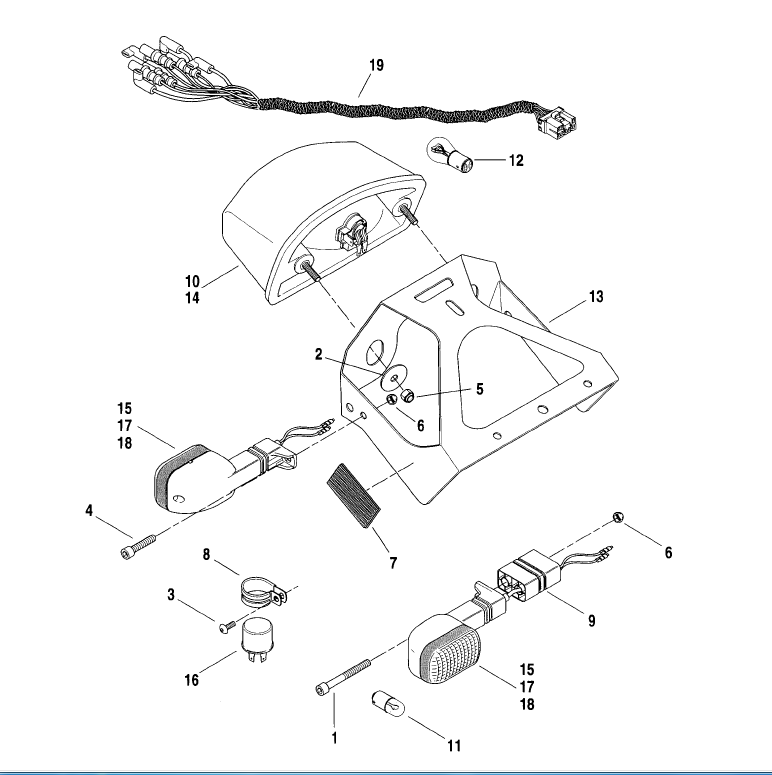 19

12

10
14

13

2

5

6

15
17
18

4

7

6

8

3

9

16

15
17
18

1

11